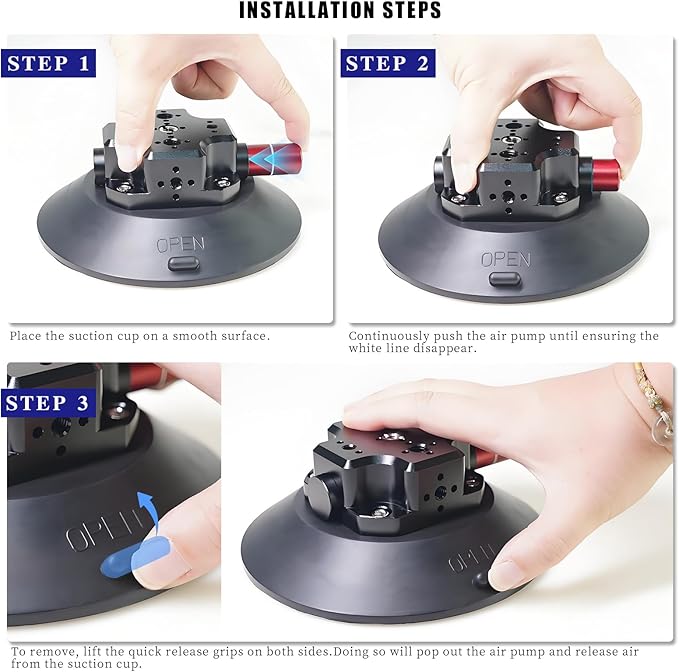 INSTALLATION STEPS

STEP 1

OPEN

Place the suction cup on a smooth surface.

STEP 2

OPEN

Continuously push the air pump until ensuring the white line disappear.

STEP 3

OPEN

OPEN

To remove, lift the quick release grips on both sides.Doing so will pop out the air pump and release air from the suction cup.