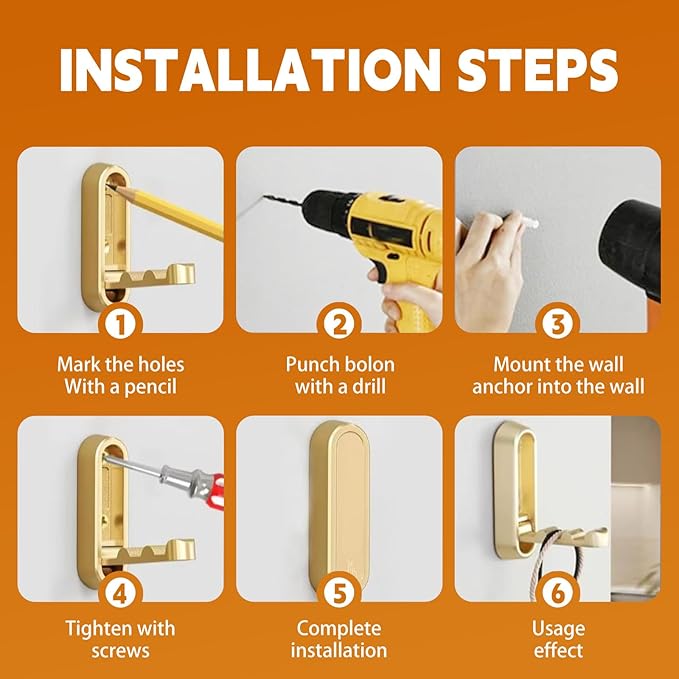 INSTALLATION STEPS

1
Mark the holes With a pencil

2
Punch bolon with a drill

3
Mount the wall anchor into the wall

4
Tighten with screws

5
Complete installation

6
Usage effect