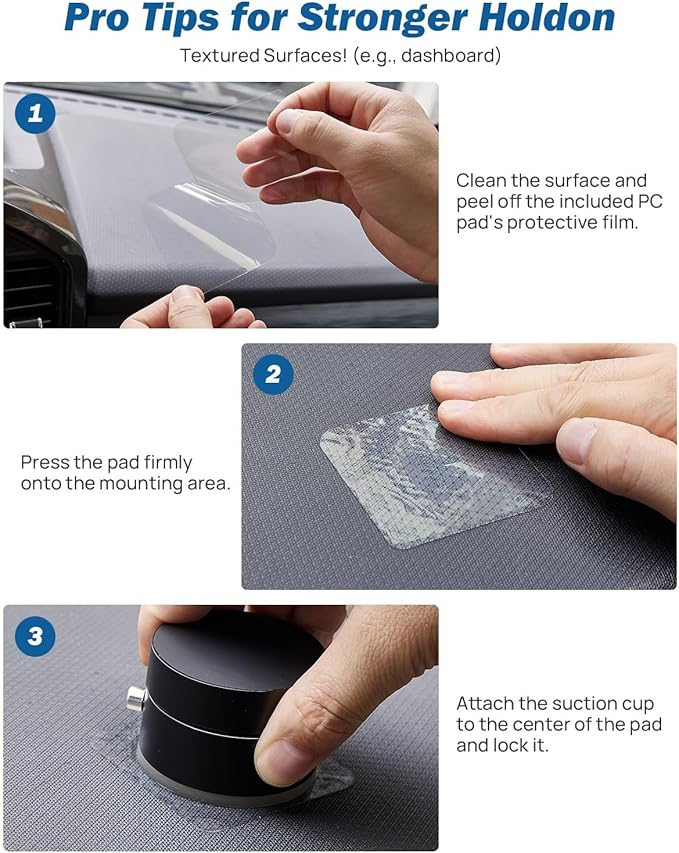 Pro Tips for Stronger Holdon

Textured Surfaces! (e.g., dashboard)

1

Clean the surface and peel off the included PC pad's protective film.

2

Press the pad firmly onto the mounting area.

3

Attach the suction cup to the center of the pad and lock it.