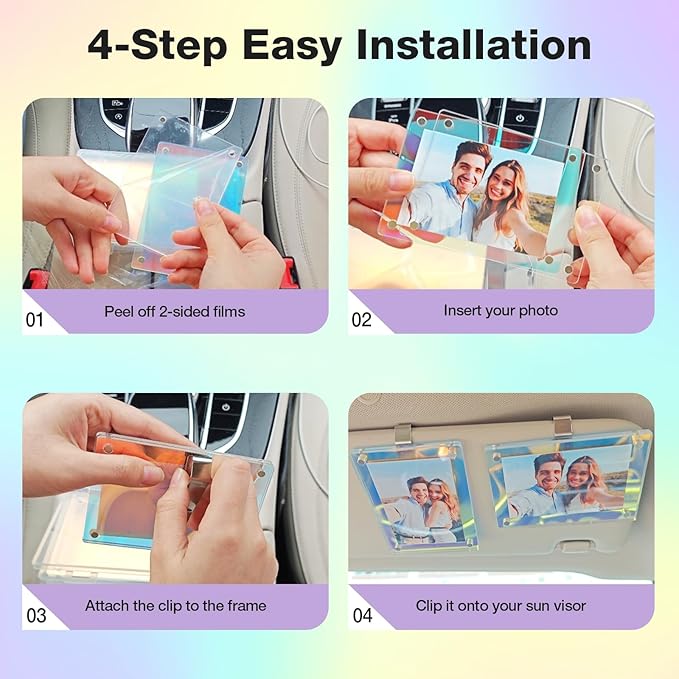 4-Step Easy Installation

01 Peel off 2-sided films

02 Insert your photo

03 Attach the clip to the frame

04 Clip it onto your sun visor