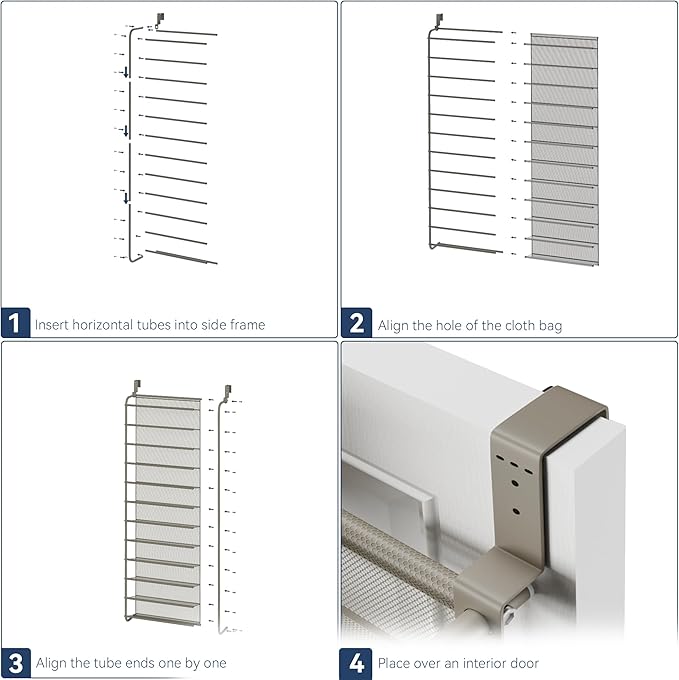 1 Insert horizontal tubes into side frame

2 Align the hole of the cloth bag

3 Align the tube ends one by one

4 Place over an interior door