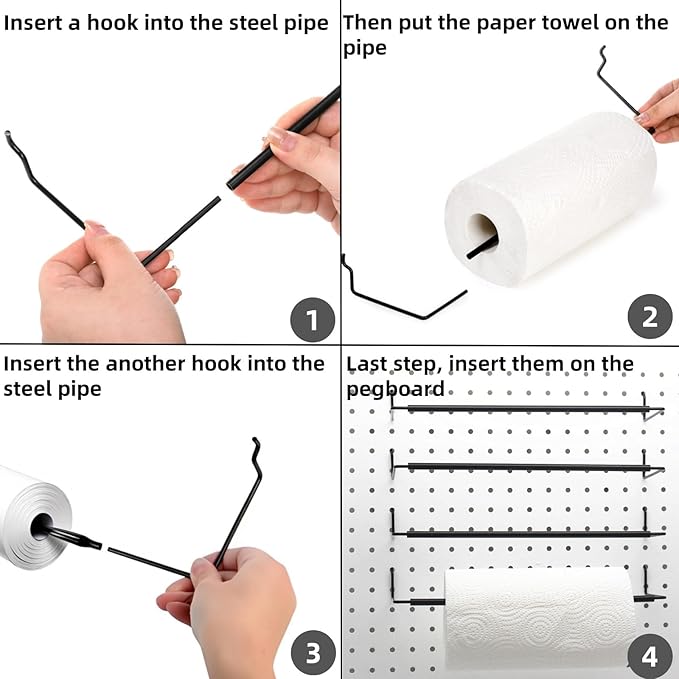 Insert a hook into the steel pipe

1

Then put the paper towel on the pipe

2

Insert the another hook into the steel pipe

3

Last step, insert them on the pegboard

4