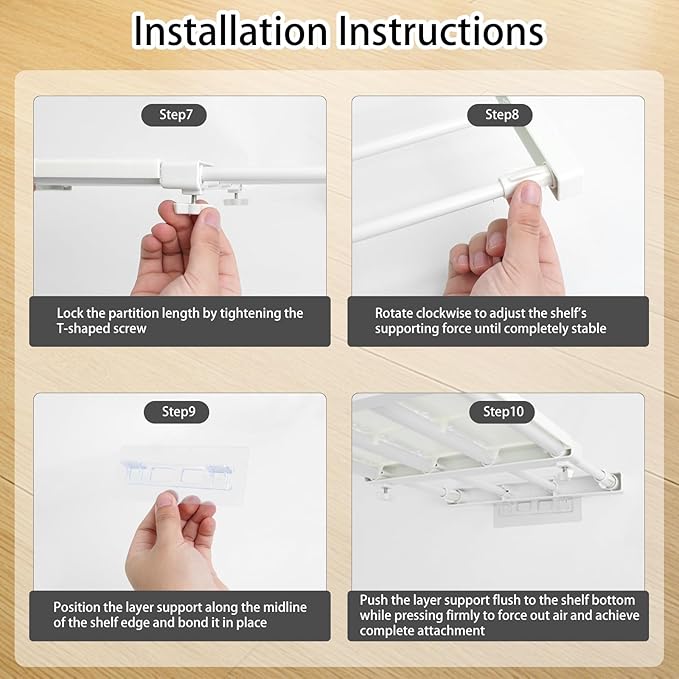 Installation Instructions

Step7

Lock the partition length by tightening the T-shaped screw

Step8

Rotate clockwise to adjust the shelf's supporting force until completely stable

Step9

Position the layer support along the midline of the shelf edge and bond it in place

Step10

Push the layer support flush to the shelf bottom while pressing firmly to force out air and achieve complete attachment