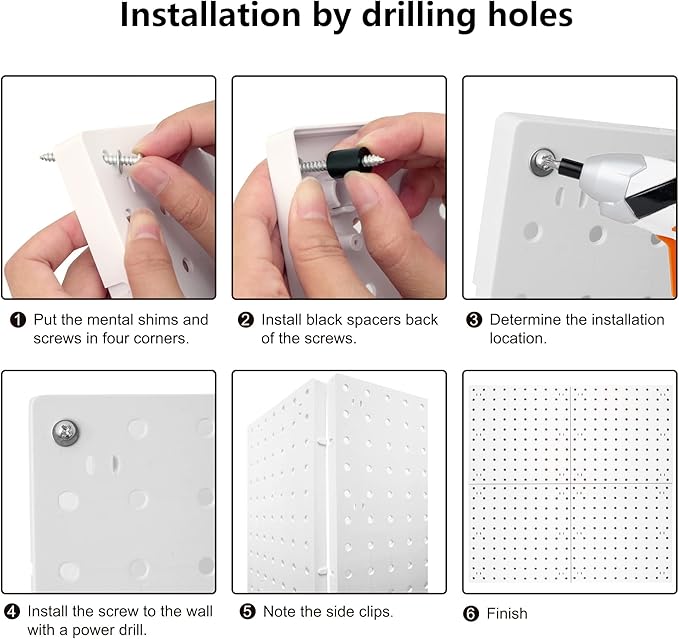 Installation by drilling holes

❶ Put the mental shims and screws in four corners.

❷ Install black spacers back of the screws.

❸ Determine the installation location.

❹ Install the screw to the wall with a power drill.

❺ Note the side clips.

❻ Finish