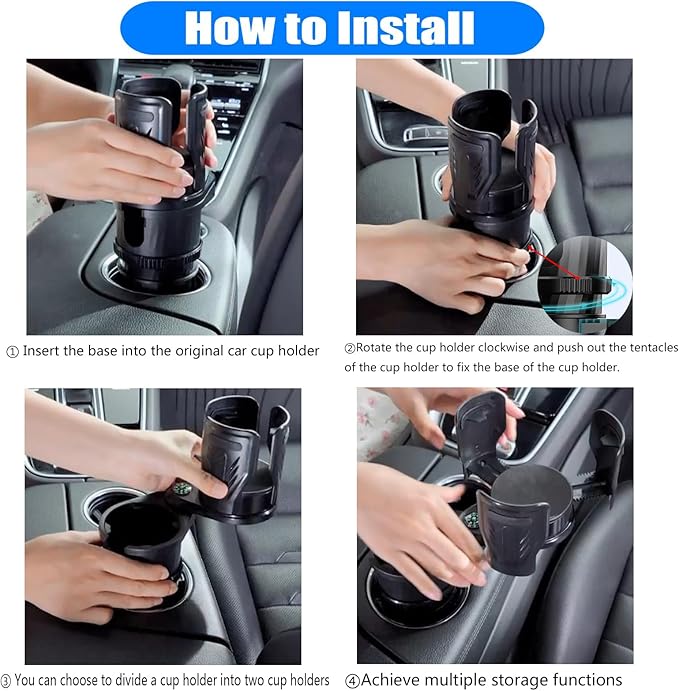 How to Install

① Insert the base into the original car cup holder

②Rotate the cup holder clockwise and push out the tentacles of the cup holder to fix the base of the cup holder.

③ You can choose to divide a cup holder into two cup holders

④Achieve multiple storage functions