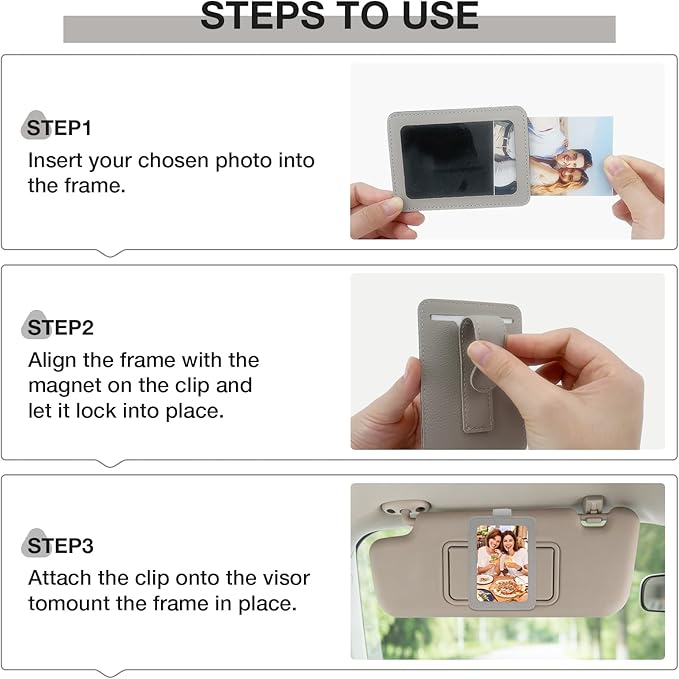 STEPS TO USE

STEP1
Insert your chosen photo into the frame.

STEP2
Align the frame with the magnet on the clip and let it lock into place.

STEP3
Attach the clip onto the visor tomount the frame in place.