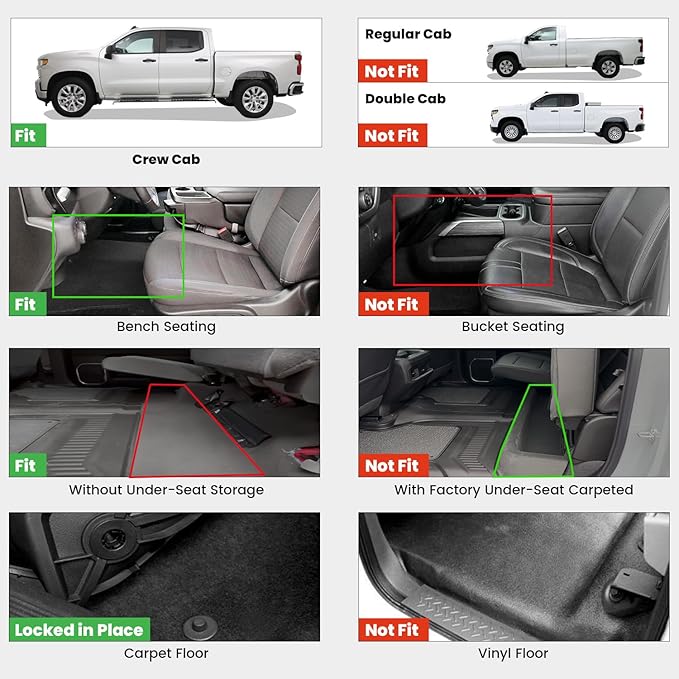 Fit

Crew Cab

Regular Cab

Not Fit

Double Cab

Not Fit

Fit

Bench Seating

Not Fit

Bucket Seating

Fit

Without Under-Seat Storage

Not Fit

With Factory Under-Seat Carpeted

Locked in Place

Carpet Floor

Not Fit

Vinyl Floor