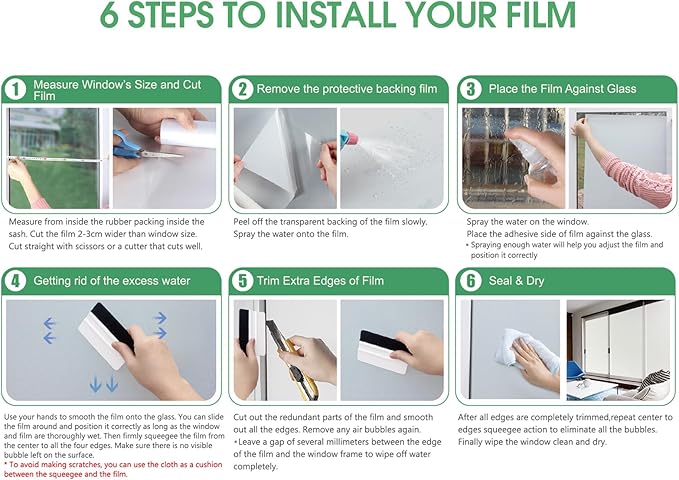 6 STEPS TO INSTALL YOUR FILM

1 Measure Window's Size and Cut Film

Measure from inside the rubber packing inside the sash. Cut the film 2-3cm wider than window size. Cut straight with scissors or a cutter that cuts well.

2 Remove the protective backing film

Peel off the transparent backing of the film slowly. Spray the water onto the film.

3 Place the Film Against Glass

Spray the water on the window.
Place the adhesive side of film against the glass.
* Spraying enough water will help you adjust the film and position it correctly

4 Getting rid of the excess water

Use your hands to smooth the film onto the glass. You can slide the film around and position it correctly as long as the window and film are thoroughly wet. Then firmly squeegee the film from the center to all the four edges. Make sure there is no visible bubble left on the surface.
* To avoid making scratches, you can use the cloth as a cushion between the squeegee and the film.

5 Trim Extra Edges of Film

Cut out the redundant parts of the film and smooth out all the edges. Remove any air bubbles again.
*Leave a gap of several millimeters between the edge of the film and the window frame to wipe off water completely.

6 Seal & Dry

After all edges are completely trimmed,repeat center to edges squeegee action to eliminate all the bubbles. Finally wipe the window clean and dry.