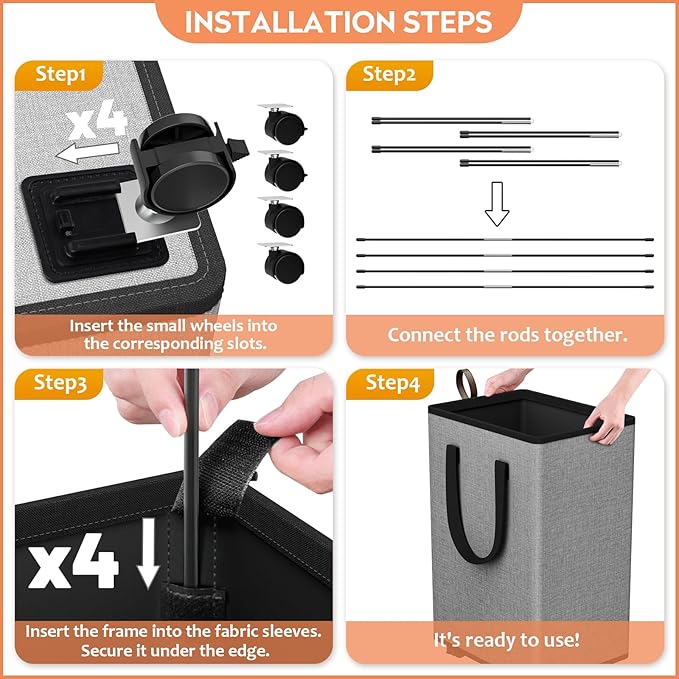 INSTALLATION STEPS

Step1

x4

Insert the small wheels into the corresponding slots.

Step2

Connect the rods together.

Step3

x4

Insert the frame into the fabric sleeves. Secure it under the edge.

Step4

It's ready to use!