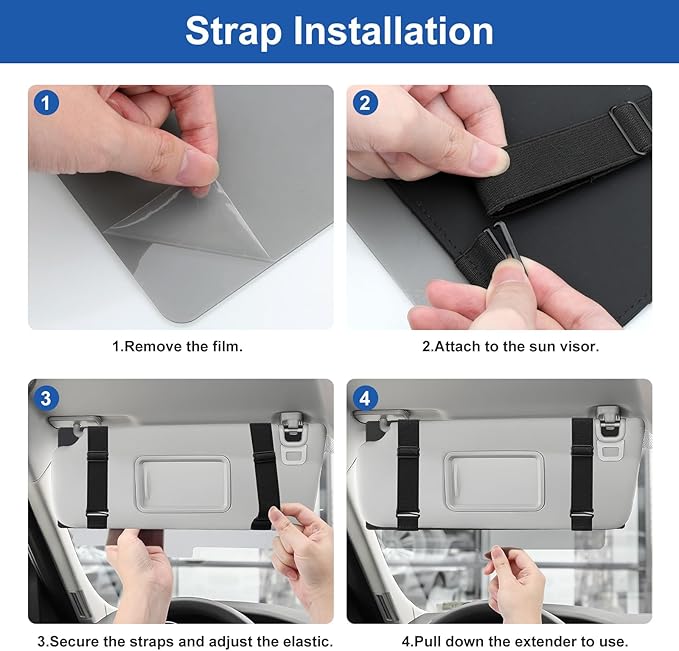 Strap Installation

1

1.Remove the film.

2

2.Attach to the sun visor.

3

3.Secure the straps and adjust the elastic.

4

4.Pull down the extender to use.