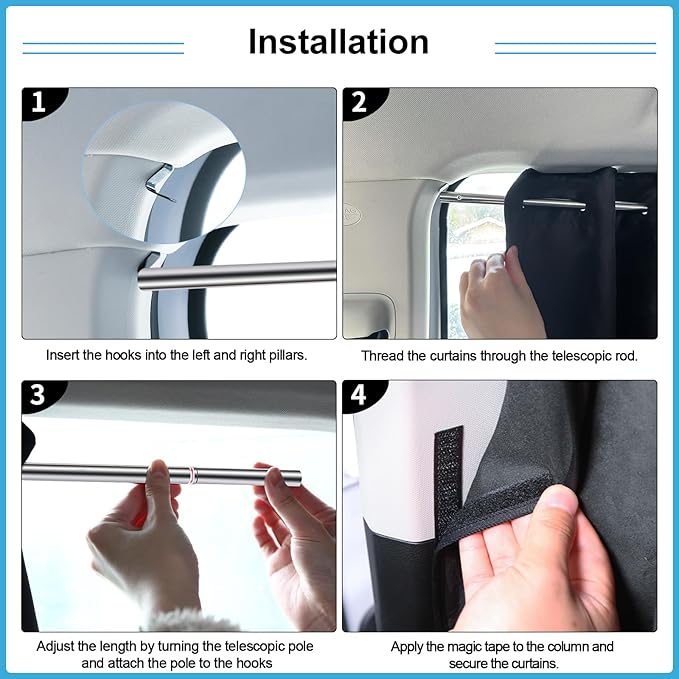 Installation

1

Insert the hooks into the left and right pillars.

2

Thread the curtains through the telescopic rod.

3

Adjust the length by turning the telescopic pole and attach the pole to the hooks

4

Apply the magic tape to the column and secure the curtains.