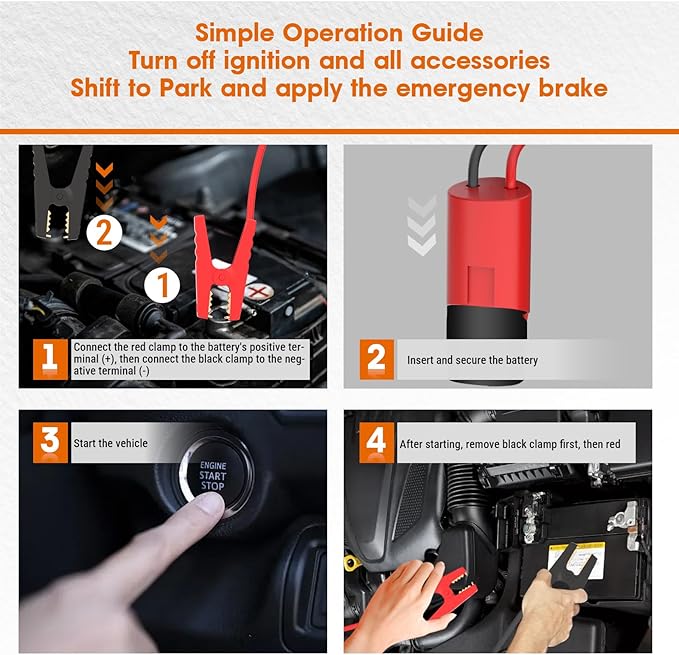 Simple Operation Guide
Turn off ignition and all accessories
Shift to Park and apply the emergency brake

2

1

1 Connect the red clamp to the battery's positive terminal (+), then connect the black clamp to the negative terminal (-)

2 Insert and secure the battery

3 Start the vehicle

ENGINE START STOP

4 After starting, remove black clamp first, then red