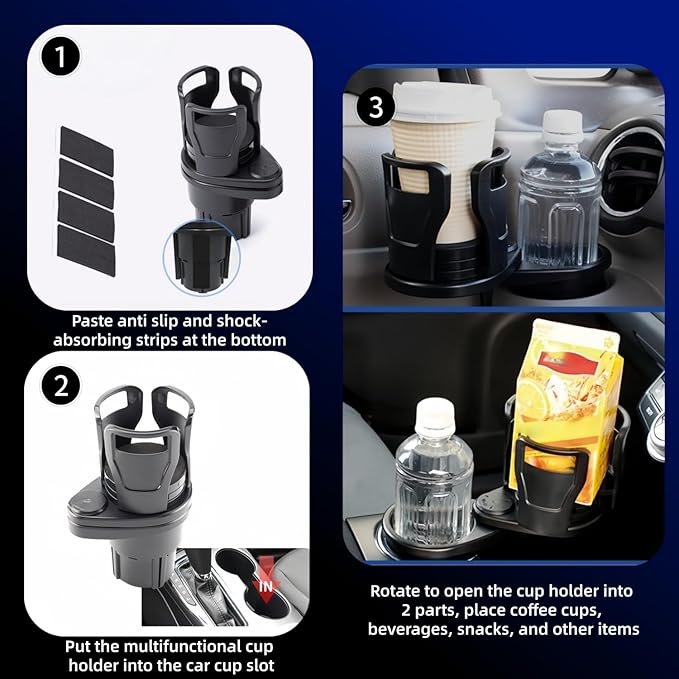 1

Paste anti slip and shock-absorbing strips at the bottom

2

IN

Put the multifunctional cup holder into the car cup slot

3

Rotate to open the cup holder into 2 parts, place coffee cups, beverages, snacks, and other items