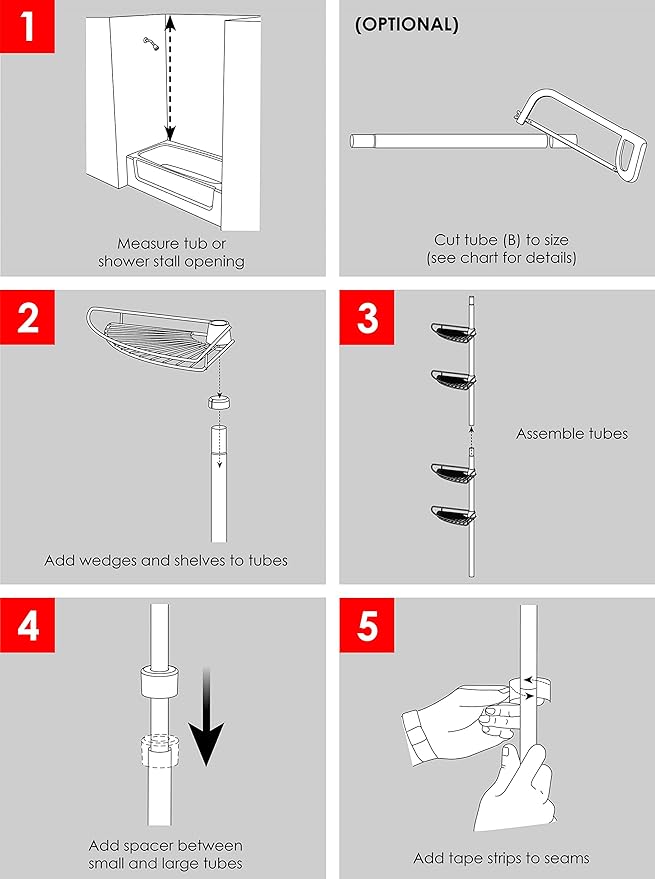 1

Measure tub or shower stall opening

(OPTIONAL)

Cut tube (B) to size (see chart for details)

2

Add wedges and shelves to tubes

3

Assemble tubes

4

Add spacer between small and large tubes

5

Add tape strips to seams