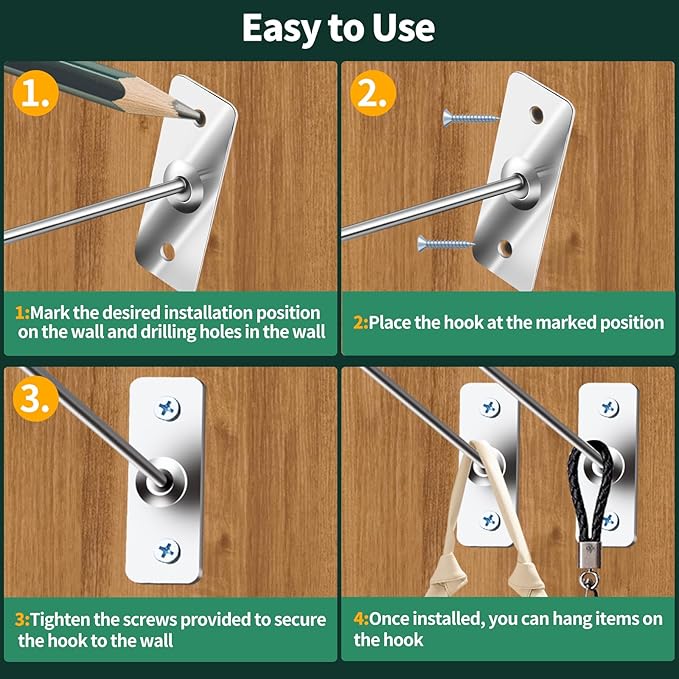 Easy to Use

1.

1:Mark the desired installation position on the wall and drilling holes in the wall

2.

2:Place the hook at the marked position

3.

3:Tighten the screws provided to secure the hook to the wall

4:Once installed, you can hang items on the hook