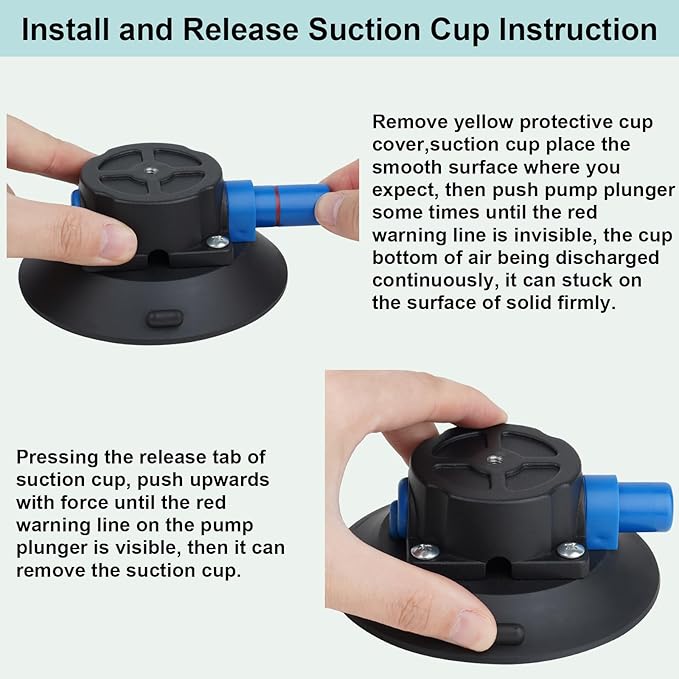 Install and Release Suction Cup Instruction

Remove yellow protective cup cover,suction cup place the smooth surface where you expect, then push pump plunger some times until the red warning line is invisible, the cup bottom of air being discharged continuously, it can stuck on the surface of solid firmly.

Pressing the release tab of suction cup, push upwards with force until the red warning line on the pump plunger is visible, then it can remove the suction cup.