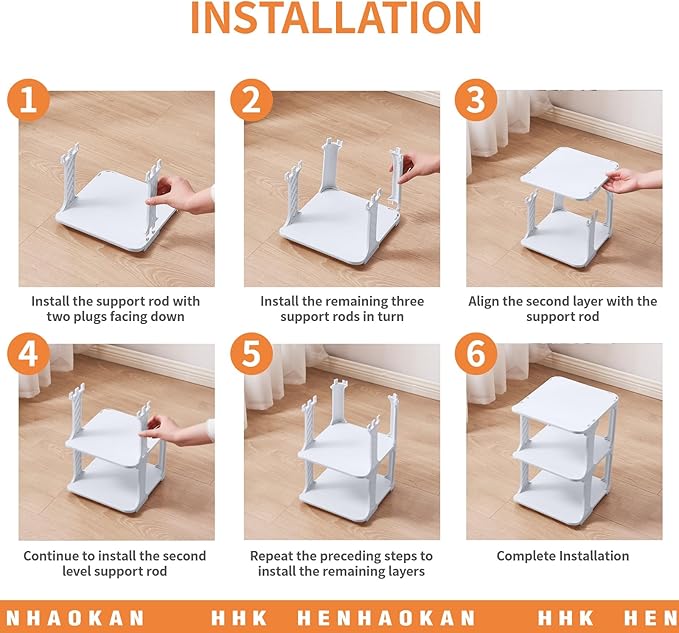 INSTALLATION

1

Install the support rod with two plugs facing down

2

Install the remaining three support rods in turn

3

Align the second layer with the support rod

4

Continue to install the second level support rod

5

Repeat the preceding steps to install the remaining layers

6

Complete Installation

NHAOKAN HHK HENHAOKAN HHK HEN