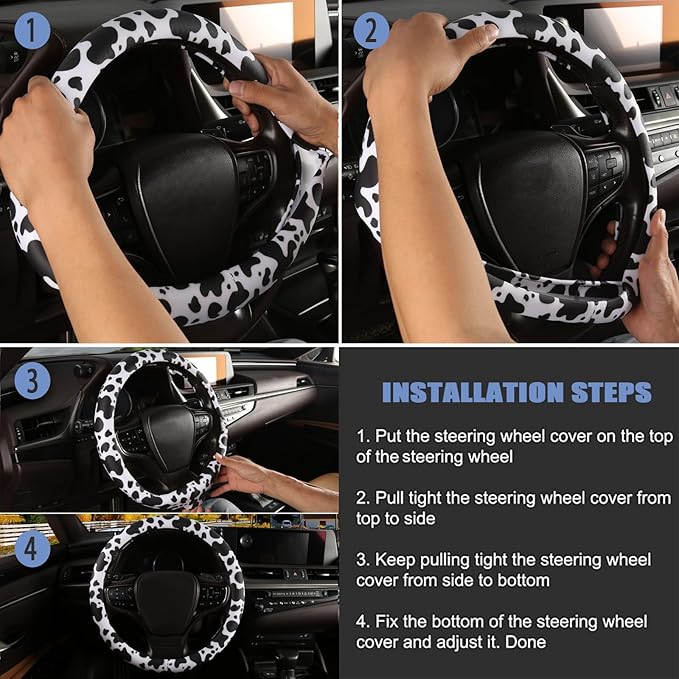 1

2

3

4

INSTALLATION STEPS

1. Put the steering wheel cover on the top of the steering wheel

2. Pull tight the steering wheel cover from top to side

3. Keep pulling tight the steering wheel cover from side to bottom

4. Fix the bottom of the steering wheel cover and adjust it. Done