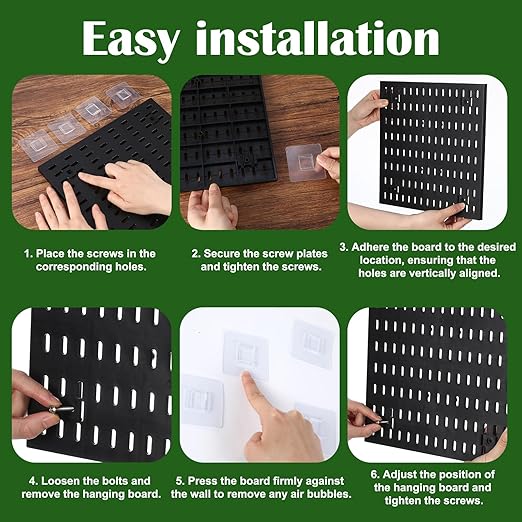 Easy installation

1. Place the screws in the corresponding holes.

2. Secure the screw plates and tighten the screws.

3. Adhere the board to the desired location, ensuring that the holes are vertically aligned.

4. Loosen the bolts and remove the hanging board.

5. Press the board firmly against the wall to remove any air bubbles.

6. Adjust the position of the hanging board and tighten the screws.