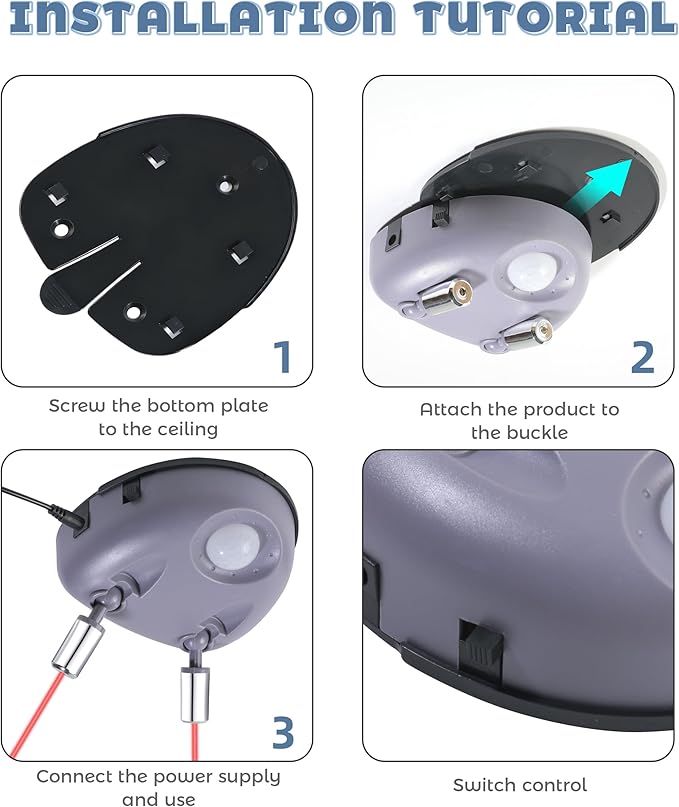 INSTALLATION TUTORIAL

1

Screw the bottom plate to the ceiling

2

Attach the product to the buckle

3

Connect the power supply and use

Switch control