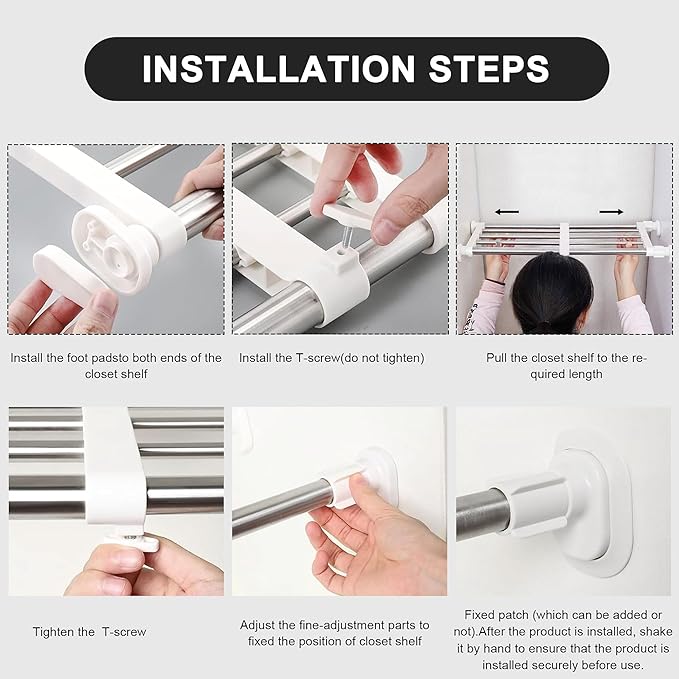 INSTALLATION STEPS

Install the foot padsto both ends of the closet shelf

Install the T-screw(do not tighten)

Pull the closet shelf to the required length

Tighten the T-screw

Adjust the fine-adjustment parts to fixed the position of closet shelf

Fixed patch (which can be added or not).After the product is installed, shake it by hand to ensure that the product is installed securely before use.