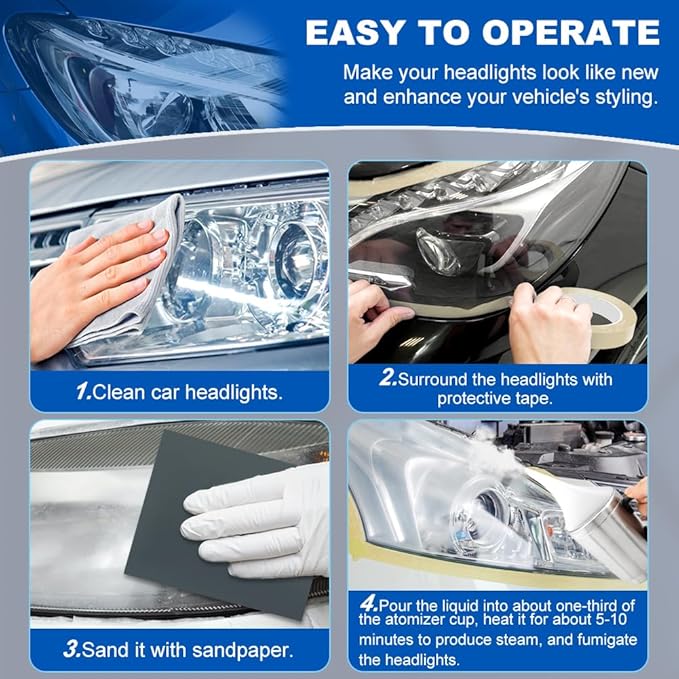 EASY TO OPERATE

Make your headlights look like new and enhance your vehicle's styling.

1.Clean car headlights.

2.Surround the headlights with protective tape.

3.Sand it with sandpaper.

4.Pour the liquid into about one-third of the atomizer cup, heat it for about 5-10 minutes to produce steam, and fumigate the headlights.