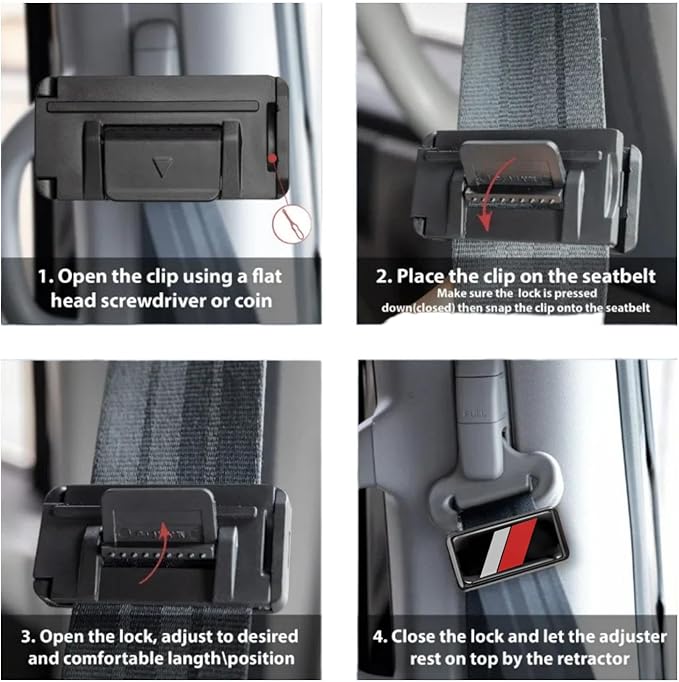 1. Open the clip using a flat head screwdriver or coin

2. Place the clip on the seatbelt
Make sure the lock is pressed down(closed) then snap the clip onto the seatbelt

3. Open the lock, adjust to desired and comfortable langth\position

4. Close the lock and let the adjuster rest on top by the retractor