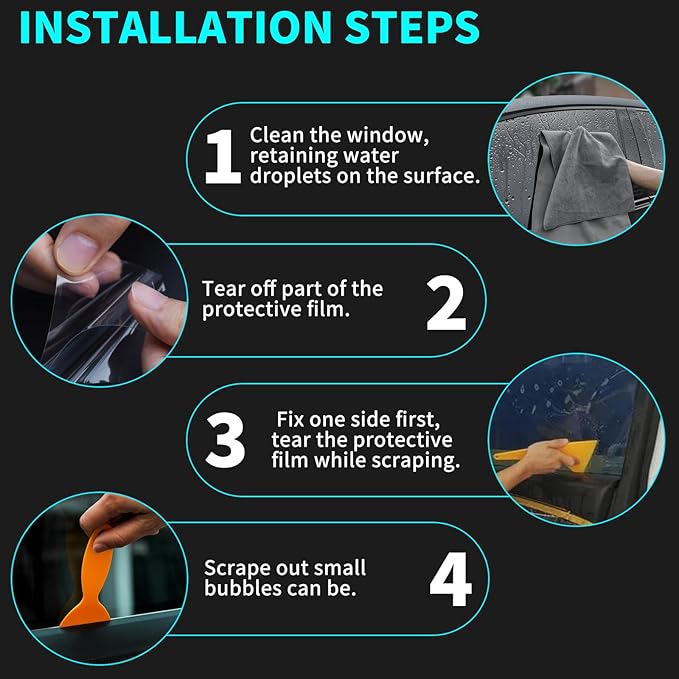 INSTALLATION STEPS

1 Clean the window, retaining water droplets on the surface.

Tear off part of the protective film. 2

3 Fix one side first, tear the protective film while scraping.

Scrape out small bubbles can be. 4