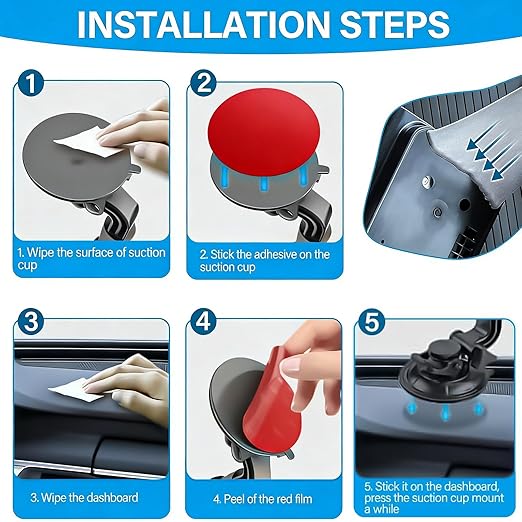 INSTALLATION STEPS

1

1. Wipe the surface of suction cup

2

2. Stick the adhesive on the suction cup

3

3. Wipe the dashboard

4

4. Peel of the red film

5

5. Stick it on the dashboard, press the suction cup mount a while