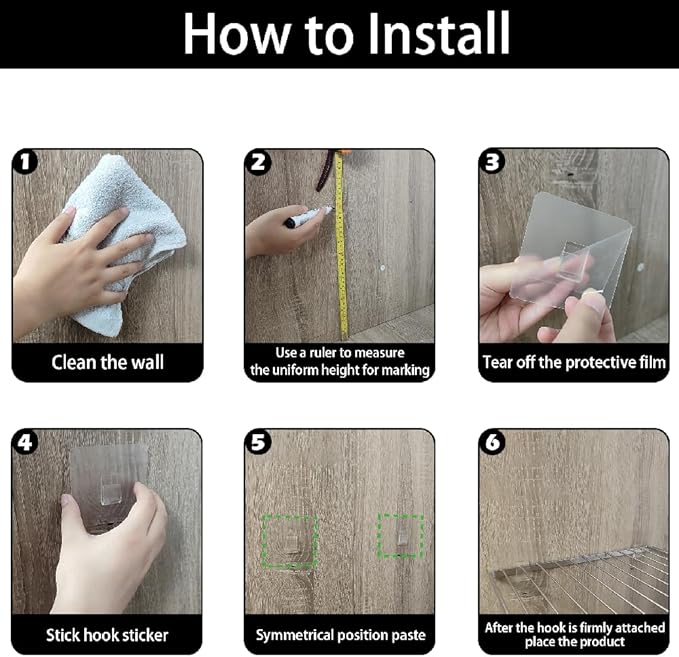 How to Install

1
Clean the wall

2
Use a ruler to measure the uniform height for marking

3
Tear off the protective film

4
Stick hook sticker

5
Symmetrical position paste

6
After the hook is firmly attached place the product