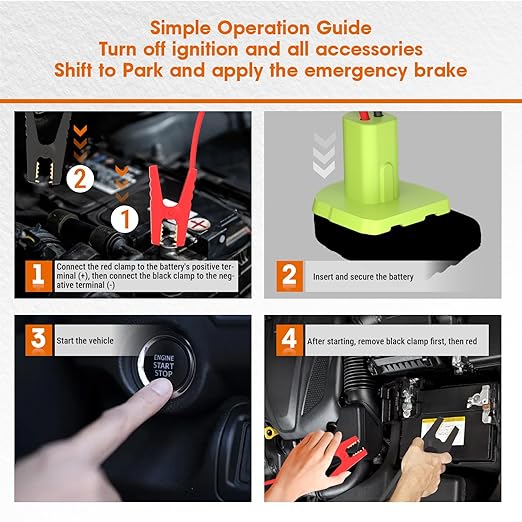 Simple Operation Guide
Turn off ignition and all accessories
Shift to Park and apply the emergency brake

2

1

1 Connect the red clamp to the battery's positive terminal (+), then connect the black clamp to the negative terminal (-)

2 Insert and secure the battery

3 Start the vehicle

ENGINE
START
STOP

4 After starting, remove black clamp first, then red