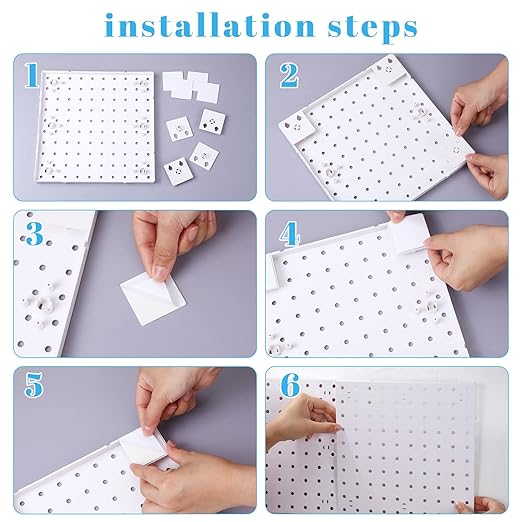 installation steps

1

2

3

4

5

6