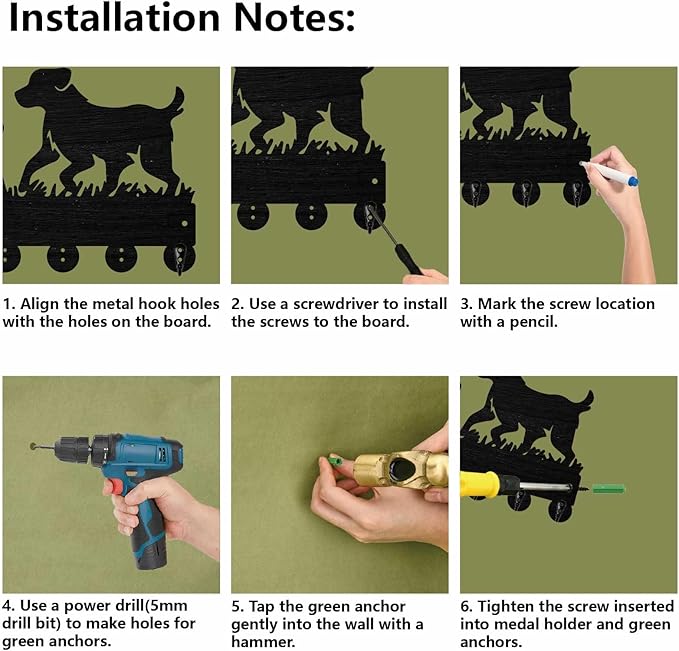 Installation Notes:

1. Align the metal hook holes with the holes on the board.

2. Use a screwdriver to install the screws to the board.

3. Mark the screw location with a pencil.

4. Use a power drill(5mm drill bit) to make holes for green anchors.

5. Tap the green anchor gently into the wall with a hammer.

6. Tighten the screw inserted into medal holder and green anchors.