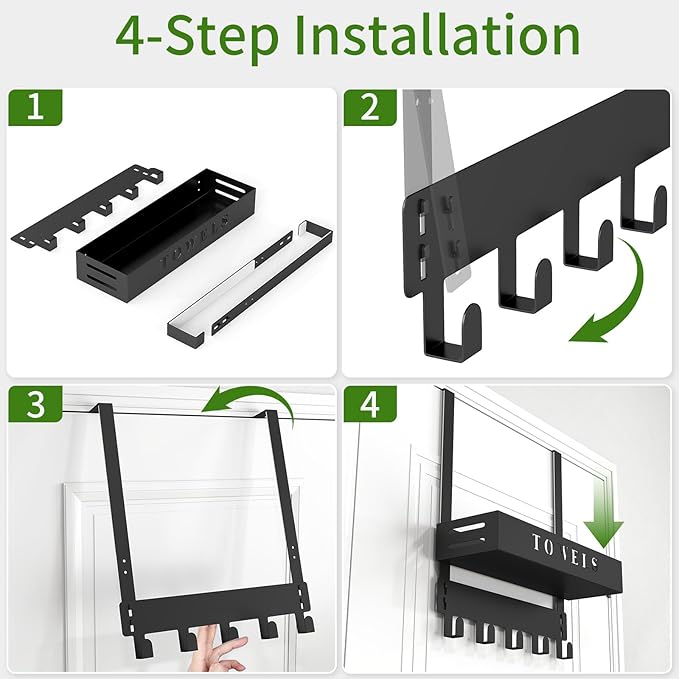 4-Step Installation

1

TOWELS

2

3

4

TOWELS