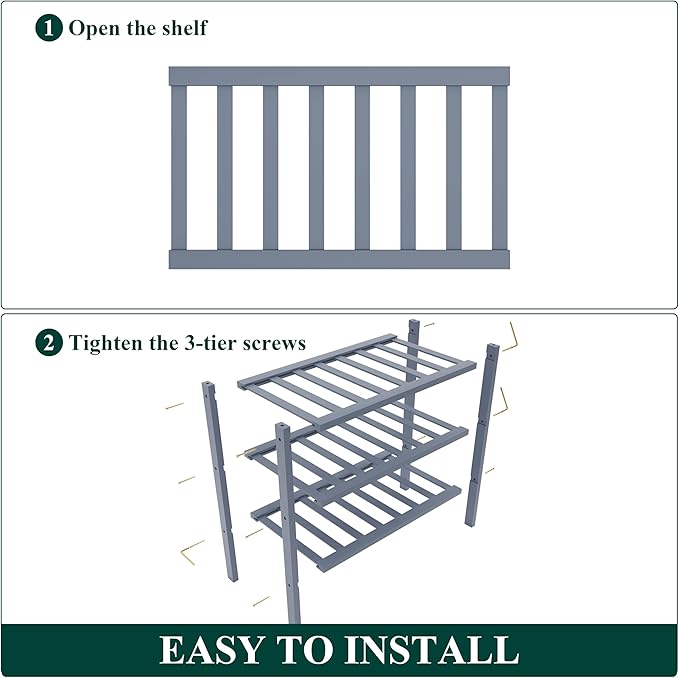 1 Open the shelf

2 Tighten the 3-tier screws

EASY TO INSTALL