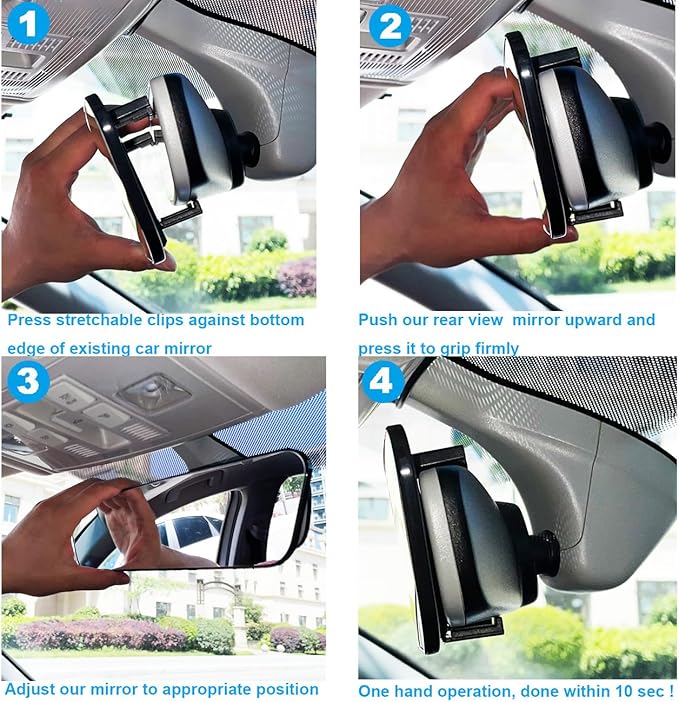 1

Press stretchable clips against bottom edge of existing car mirror

2

Push our rear view  mirror upward and press it to grip firmly

3

Adjust our mirror to appropriate position

4

One hand operation, done within 10 sec !