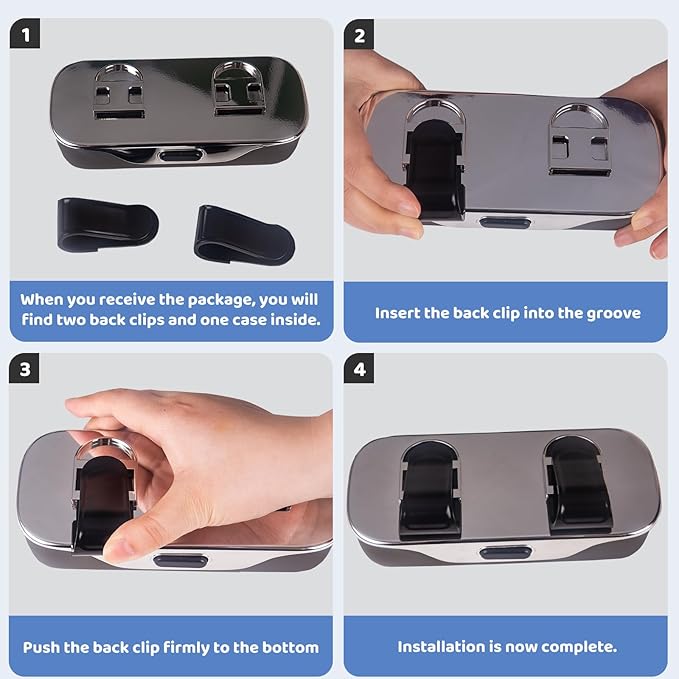 1

When you receive the package, you will find two back clips and one case inside.

2

Insert the back clip into the groove

3

Push the back clip firmly to the bottom

4

Installation is now complete.