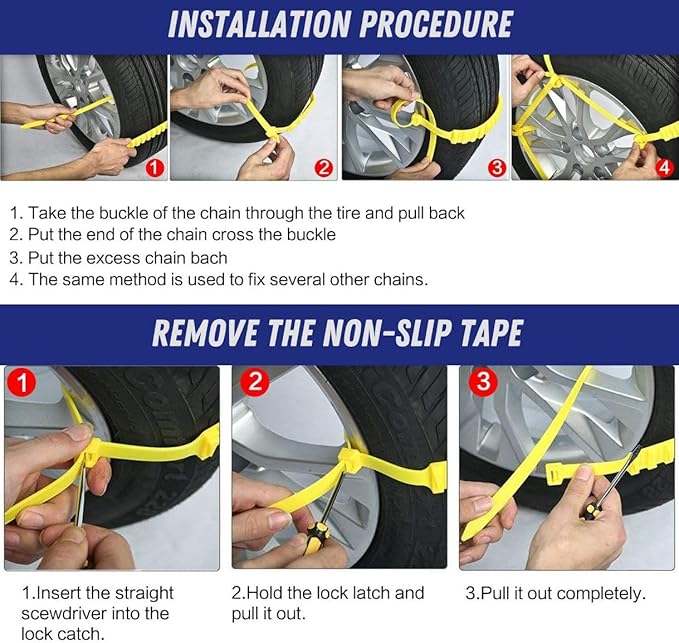 INSTALLATION PROCEDURE

1

2

3

4

1. Take the buckle of the chain through the tire and pull back
2. Put the end of the chain cross the buckle
3. Put the excess chain bach
4. The same method is used to fix several other chains.

REMOVE THE NON-SLIP TAPE

1

2

3

1.Insert the straight scewdriver into the lock catch.

2.Hold the lock latch and pull it out.

3.Pull it out completely.