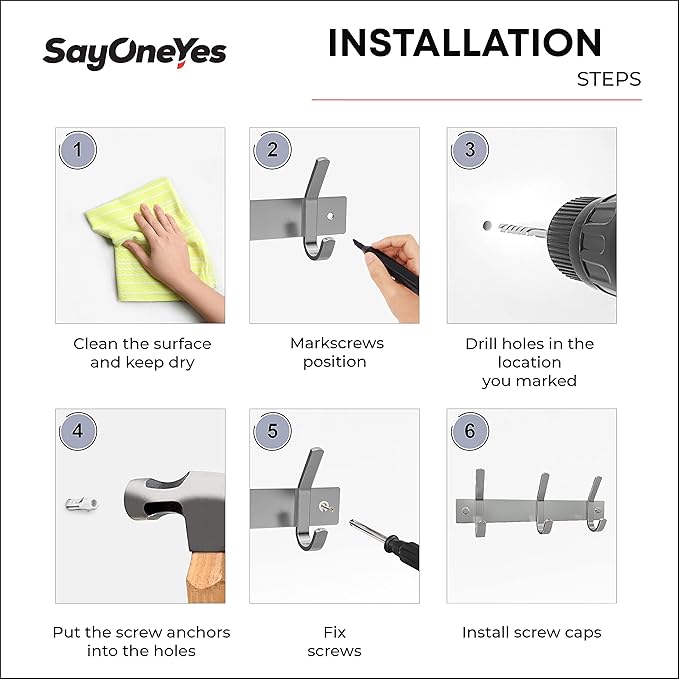 SayOneYes

INSTALLATION
STEPS

1
Clean the surface and keep dry

2
Markscrews position

3
Drill holes in the location you marked

4
Put the screw anchors into the holes

5
Fix screws

6
Install screw caps