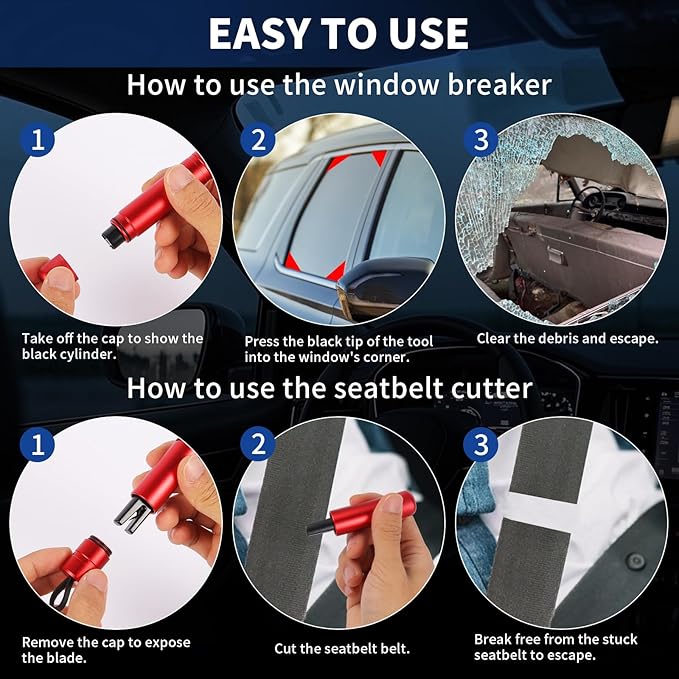 EASY TO USE

How to use the window breaker

1

2

3

Take off the cap to show the black cylinder.

Press the black tip of the tool into the window's corner.

Clear the debris and escape.

How to use the seatbelt cutter

1

2

3

Remove the cap to expose the blade.

Cut the seatbelt belt.

Break free from the stuck seatbelt to escape.