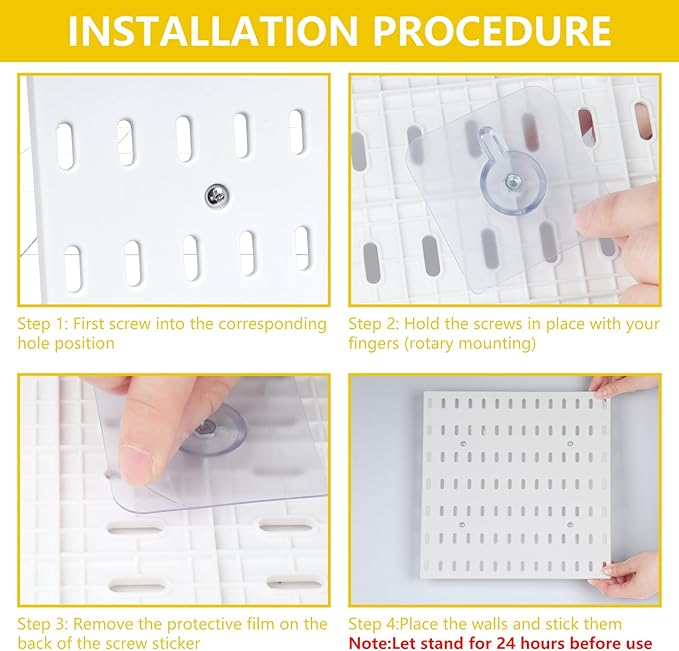 INSTALLATION PROCEDURE

Step 1: First screw into the corresponding hole position

Step 2: Hold the screws in place with your fingers (rotary mounting)

Step 3: Remove the protective film on the back of the screw sticker

Step 4:Place the walls and stick them
Note:Let stand for 24 hours before use