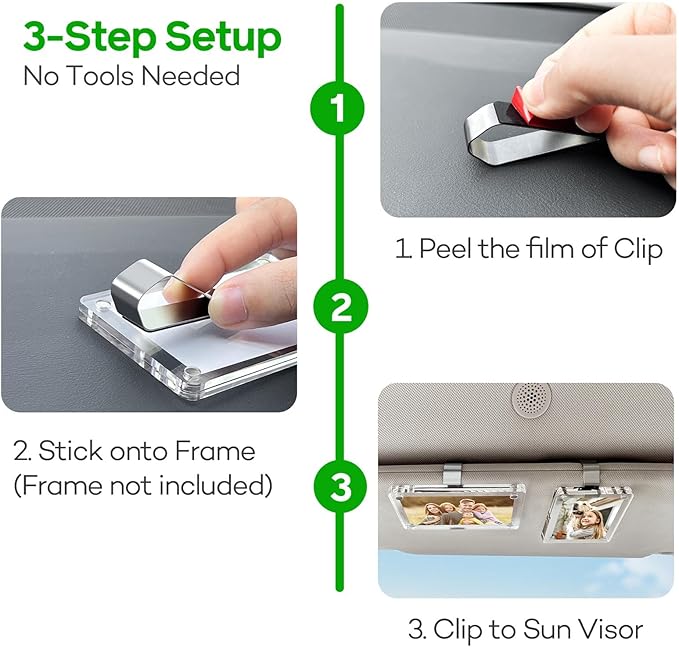 3-Step Setup
No Tools Needed

1

1. Peel the film of Clip

2

2. Stick onto Frame
(Frame not included)

3

3. Clip to Sun Visor