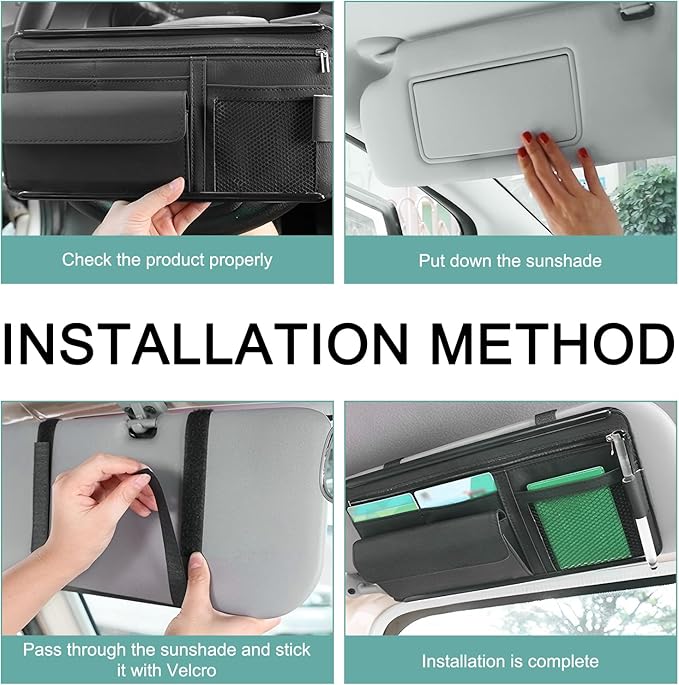 Check the product properly

Put down the sunshade

INSTALLATION METHOD

Pass through the sunshade and stick it with Velcro

Installation is complete