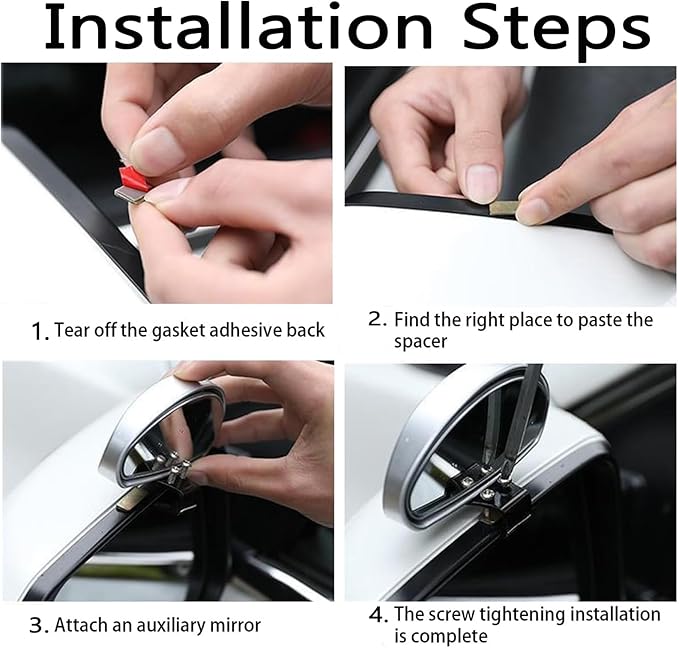 Installation Steps

1. Tear off the gasket adhesive back

2. Find the right place to paste the spacer

3. Attach an auxiliary mirror

4. The screw tightening installation is complete