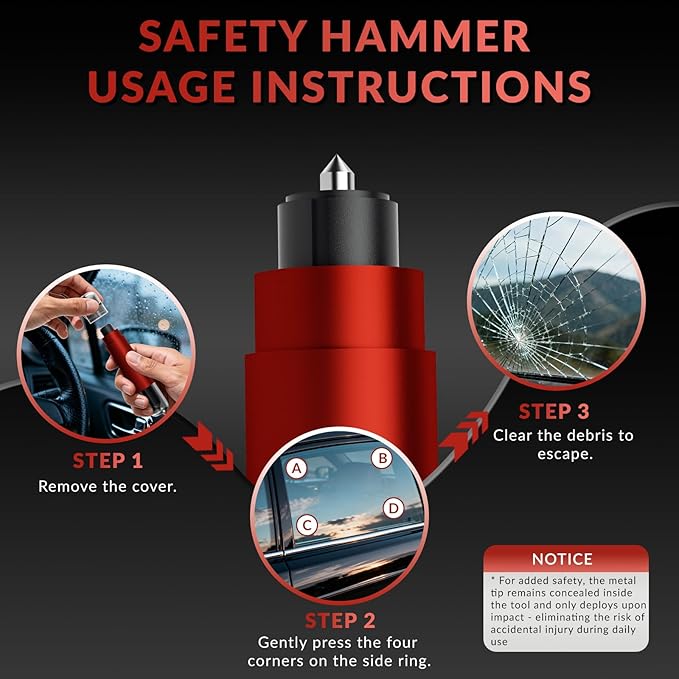 SAFETY HAMMER
USAGE INSTRUCTIONS

STEP 1
Remove the cover.

A B C D

STEP 2
Gently press the four corners on the side ring.

STEP 3
Clear the debris to escape.

NOTICE
* For added safety, the metal tip remains concealed inside the tool and only deploys upon impact - eliminating the risk of accidental injury during daily use