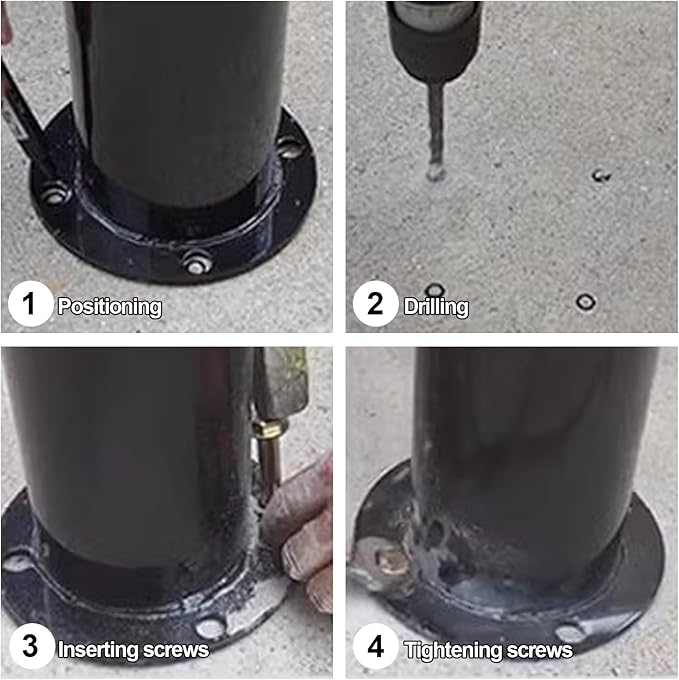 1 Positioning

2 Drilling

3 Inserting screws

4 Tightening screws