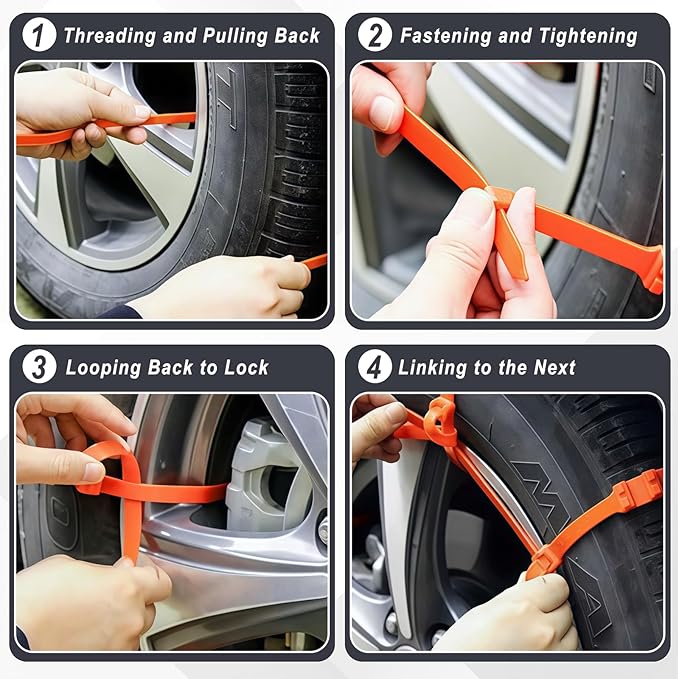 1 Threading and Pulling Back

2 Fastening and Tightening

3 Looping Back to Lock

4 Linking to the Next