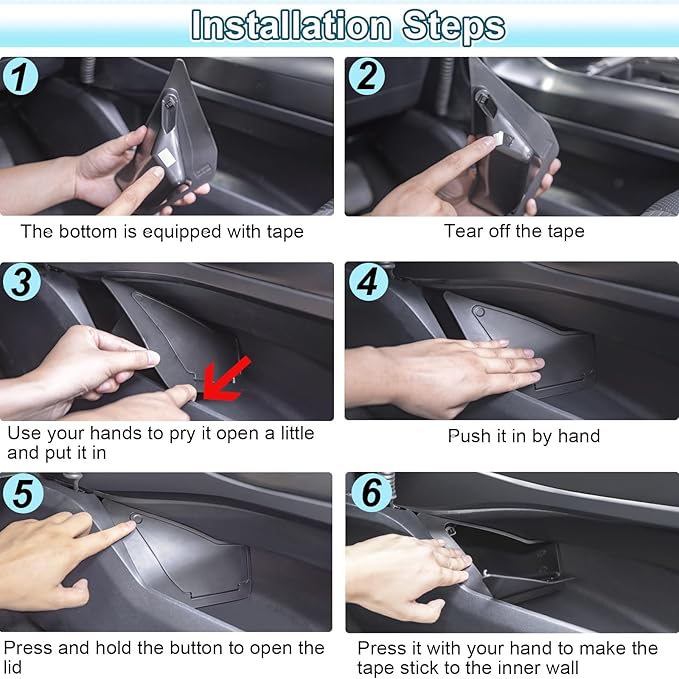 Installation Steps

1

The bottom is equipped with tape

2

Tear off the tape

3

Use your hands to pry it open a little and put it in

4

Push it in by hand

5

Press and hold the button to open the lid

6

Press it with your hand to make the tape stick to the inner wall