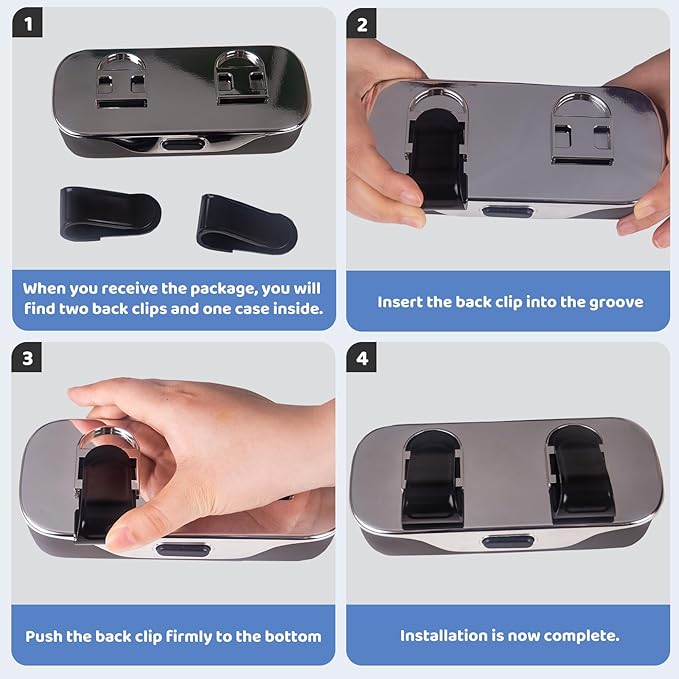 1

When you receive the package, you will find two back clips and one case inside.

2

Insert the back clip into the groove

3

Push the back clip firmly to the bottom

4

Installation is now complete.