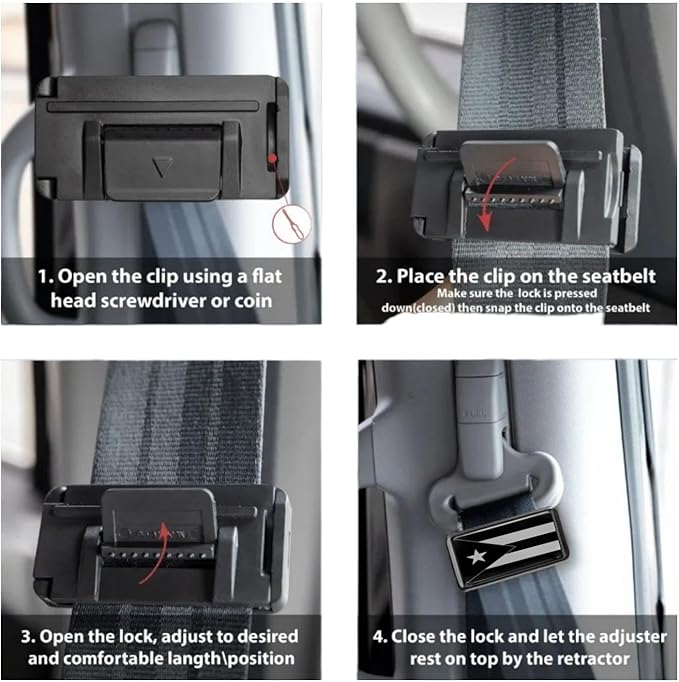 1. Open the clip using a flat head screwdriver or coin

2. Place the clip on the seatbelt
Make sure the lock is pressed down(closed) then snap the clip onto the seatbelt

3. Open the lock, adjust to desired and comfortable langth\position

4. Close the lock and let the adjuster rest on top by the retractor